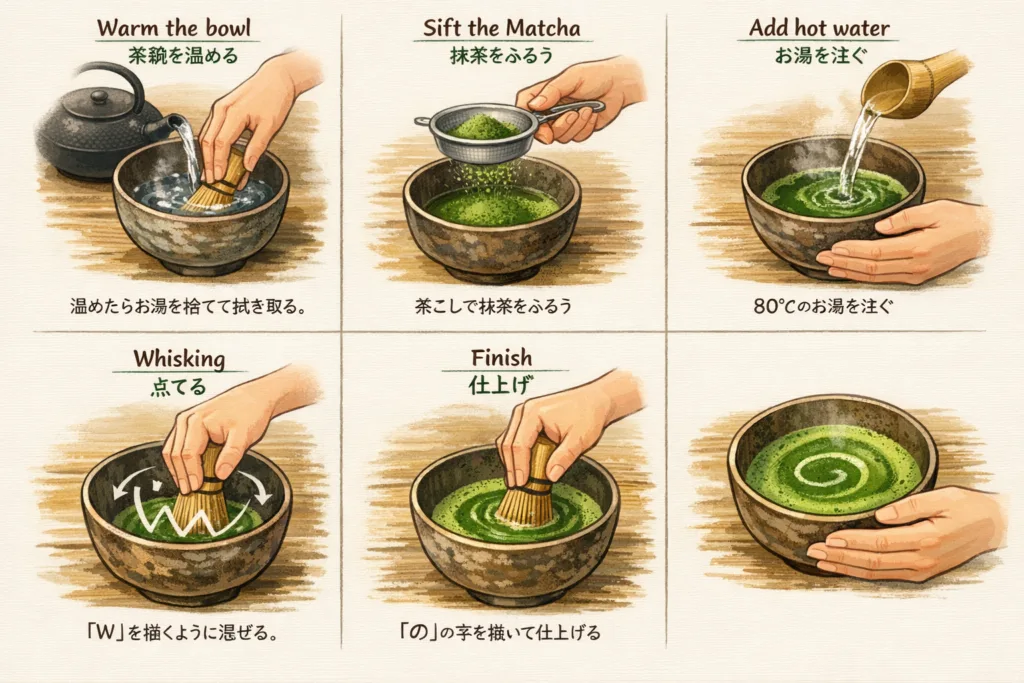 Warm the bowl
茶碗を温める

温めたらお湯を捨てて拭き取る。

Sift the Matcha
抹茶をふるう

茶こしで抹茶をふるう

Add hot water
お湯を注ぐ

80°Cのお湯を注ぐ

Whisking
点てる

「W」を描くように混ぜる。

Finish
仕上げ

「の」の字を描いて仕上げる